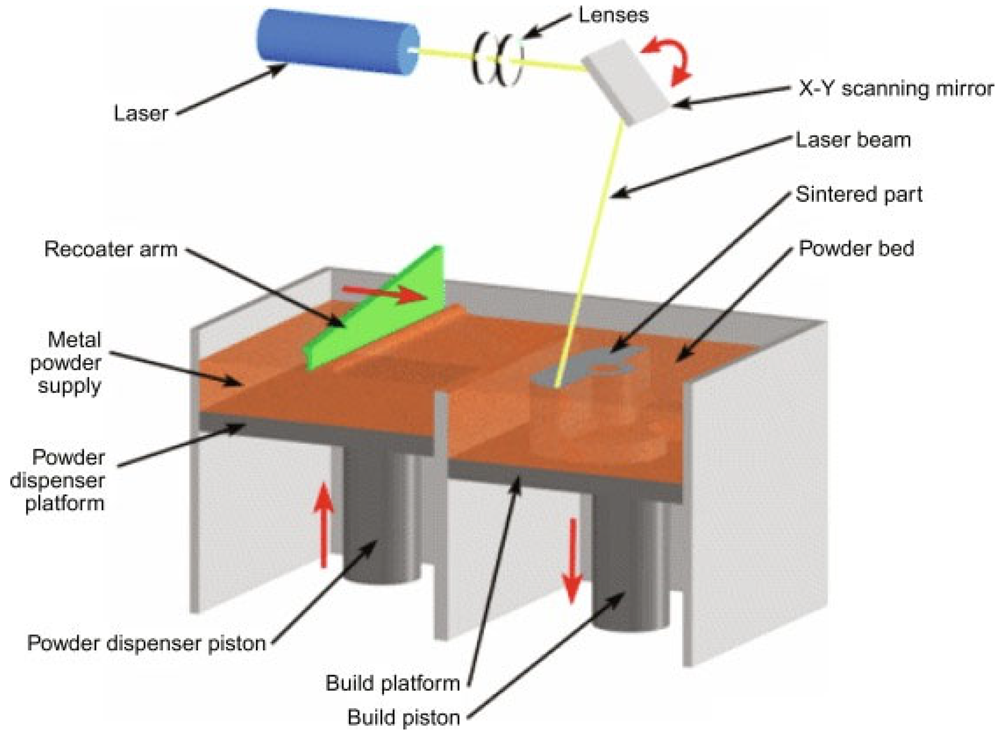 Lenses

Laser

X-Y scanning mirror

Laser beam

Sintered part

Recoater arm

Powder bed

Metal powder supply

Powder dispenser platform

Powder dispenser piston

Build platform

Build piston